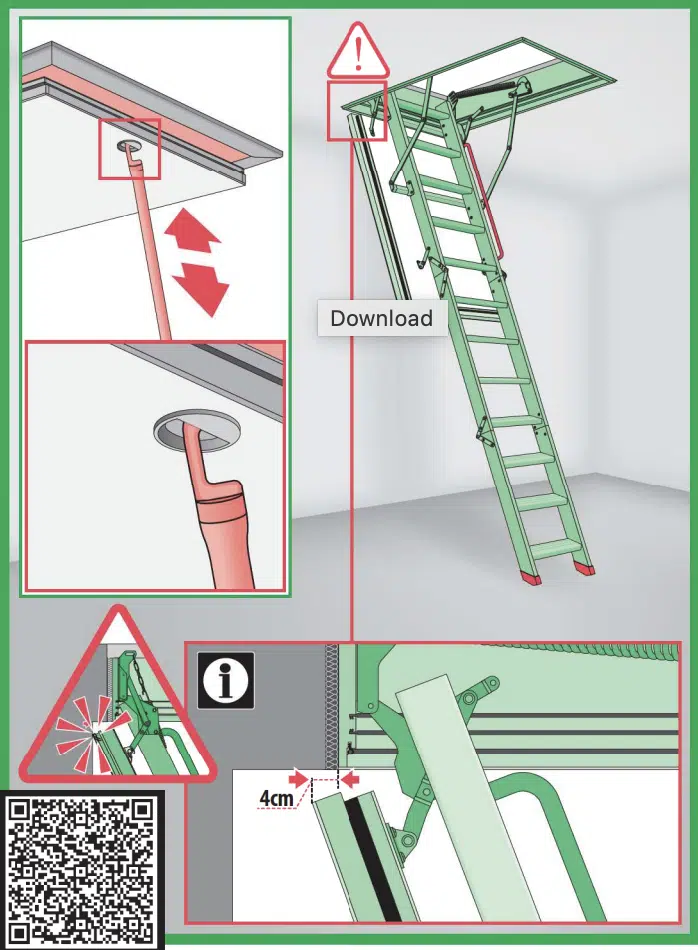 !

Download

i

4cm